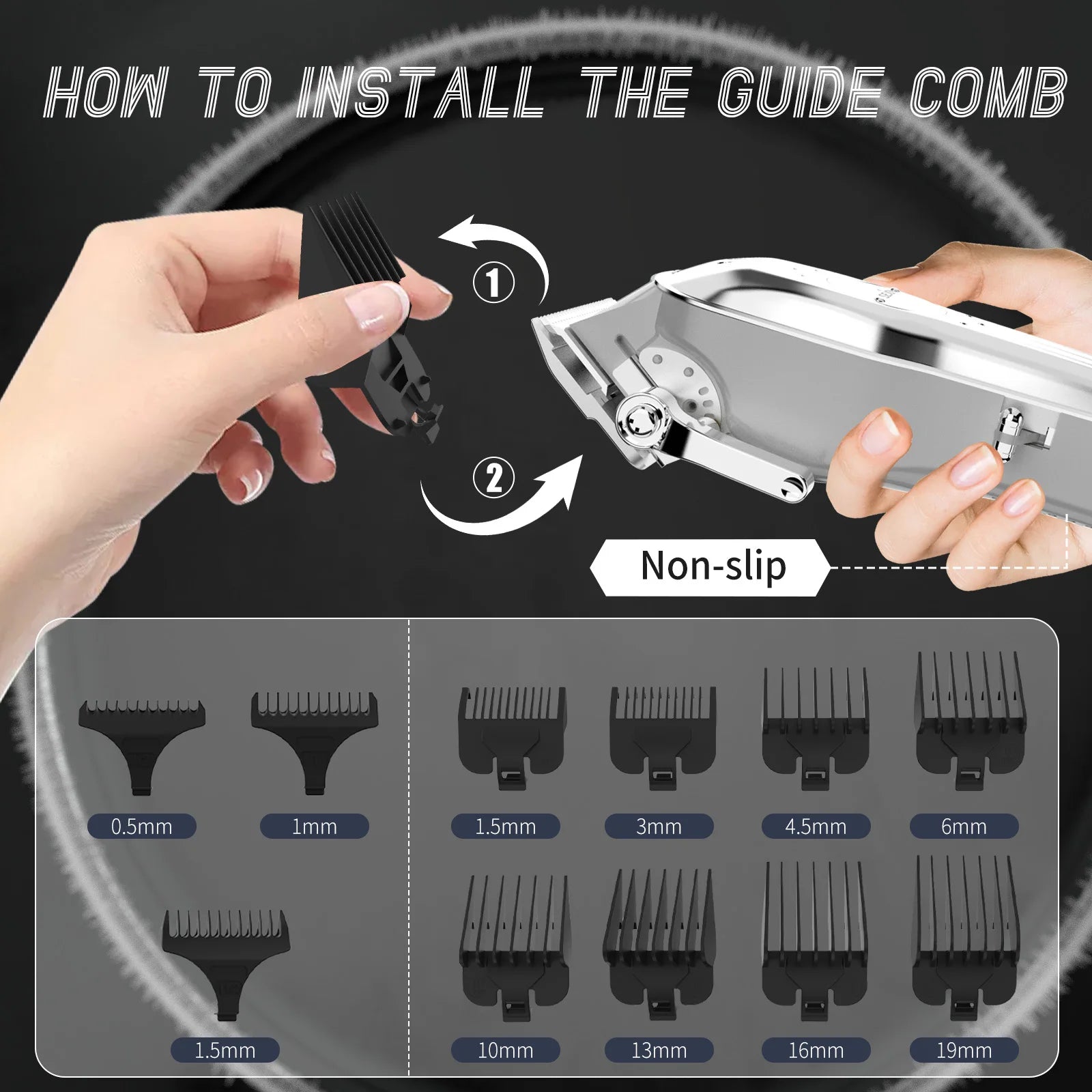 HOW TO INSTALL THE GUIDE COMB

①

②

Non-slip

0.5mm

1mm

1.5mm

1.5mm

3mm

4.5mm

6mm

10mm

13mm

16mm

19mm