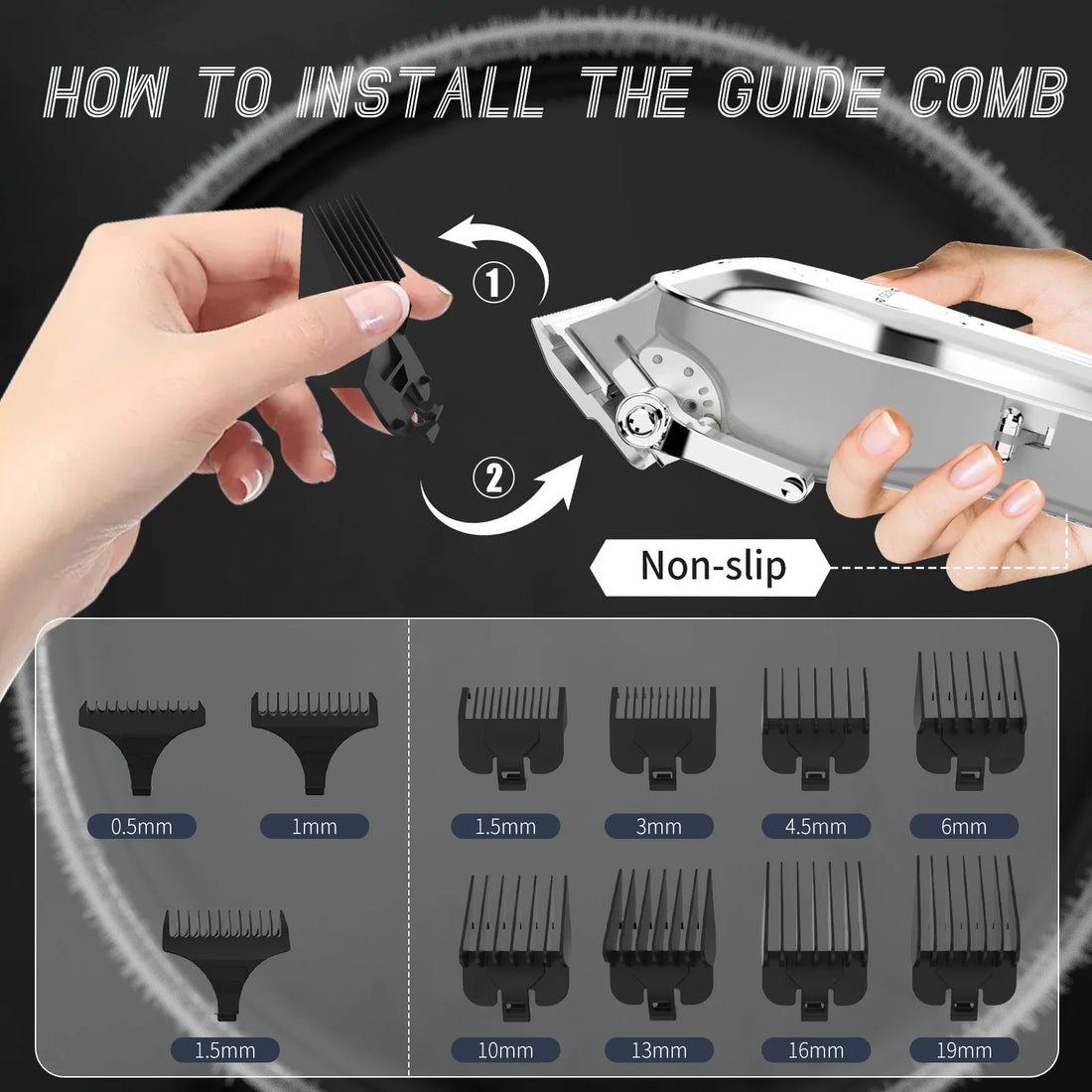 HOW TO INSTALL THE GUIDE COMB

①

②

Non-slip

0.5mm

1mm

1.5mm

1.5mm

3mm

4.5mm

6mm

10mm

13mm

16mm

19mm