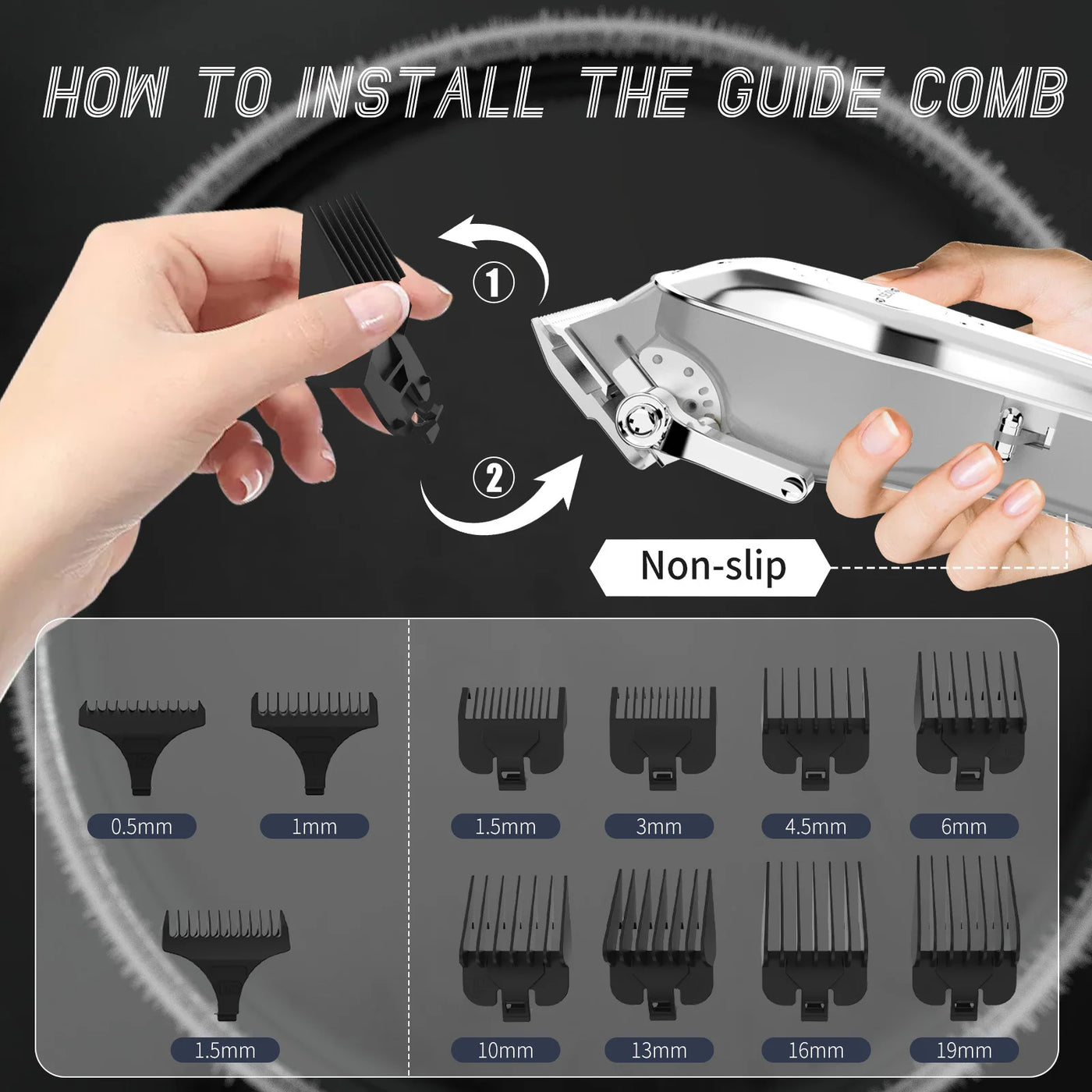 HOW TO INSTALL THE GUIDE COMB

①

②

Non-slip

0.5mm

1mm

1.5mm

1.5mm

3mm

4.5mm

6mm

10mm

13mm

16mm

19mm