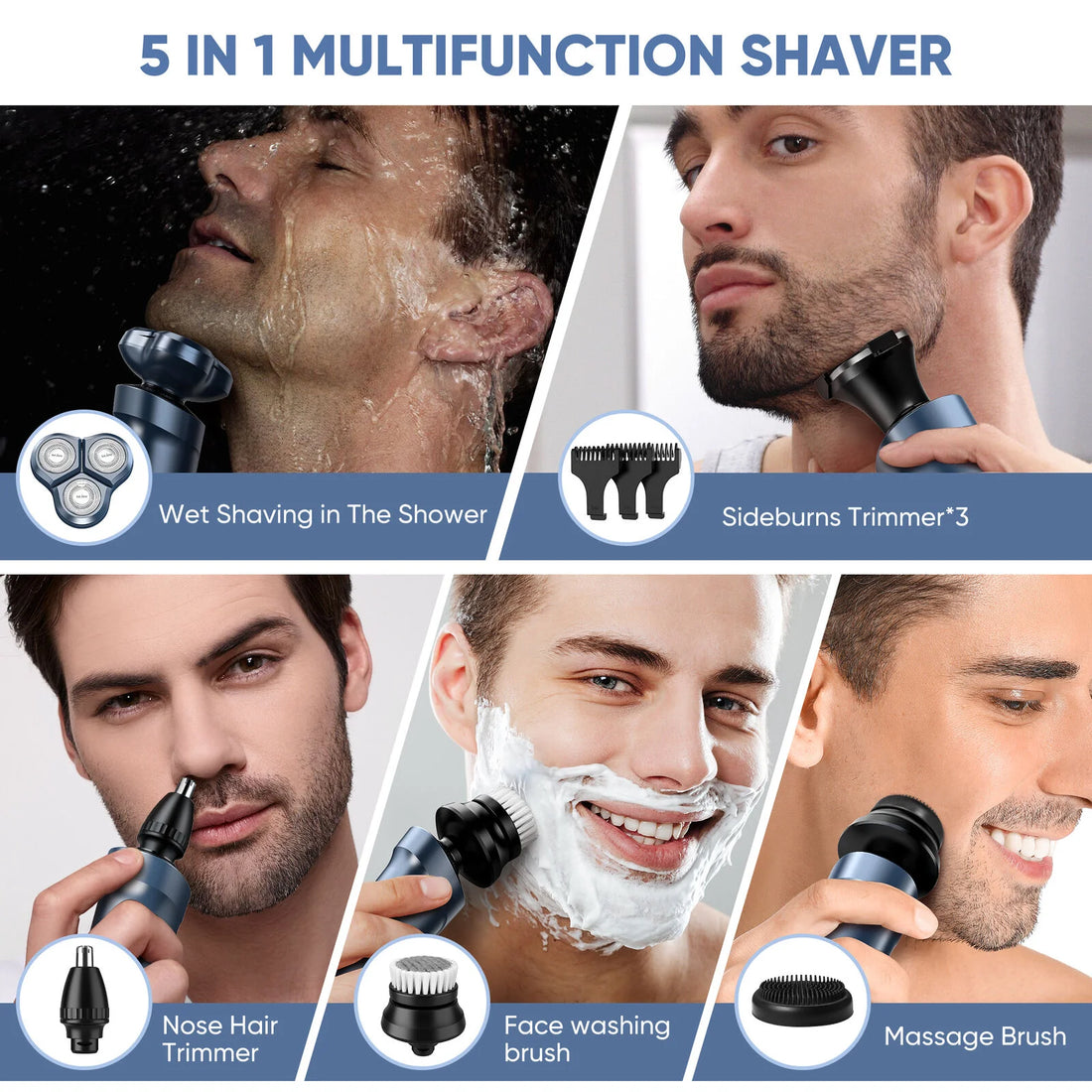 5 IN 1 MULTIFUNCTION SHAVER

Wet Shaving in The Shower

Sideburns Trimmer*3

Nose Hair Trimmer

Face washing brush

Massage Brush