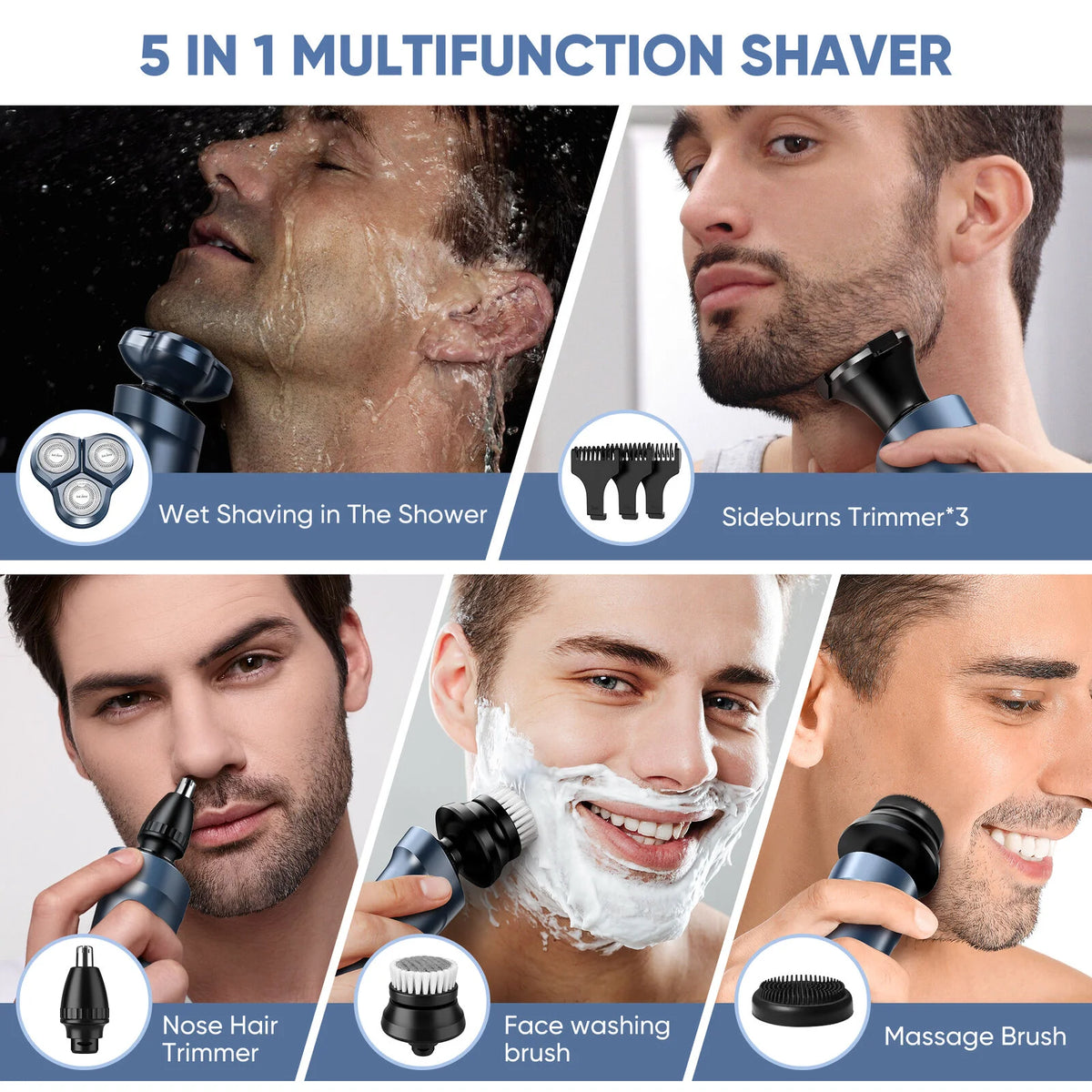 5 IN 1 MULTIFUNCTION SHAVER

Wet Shaving in The Shower

Sideburns Trimmer*3

Nose Hair Trimmer

Face washing brush

Massage Brush